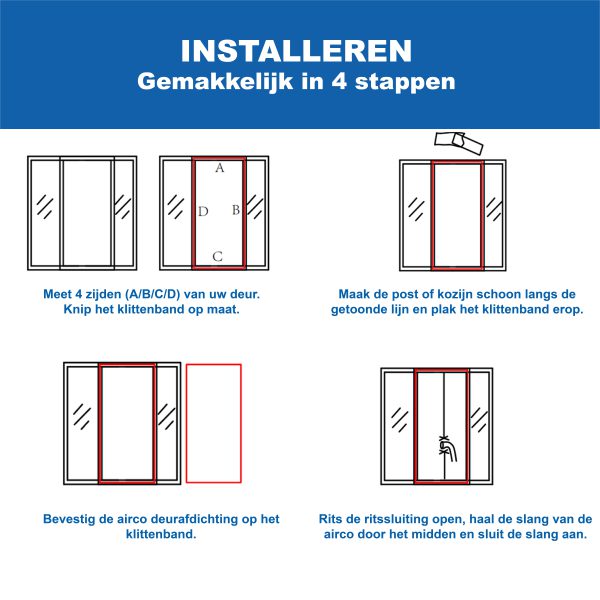 INSTALLEREN
Gemakkelijk in 4 stappen

A
D
B
C

Meet 4 zijden (A/B/C/D) van uw deur. Knip het klittenband op maat.

Maak de post of kozijn schoon langs de getoonde lijn en plak het klittenband erop.

Bevestig de airco deurafdichting op het klittenband.

Rits de ritssluiting open, haal de slang van de airco door het midden en sluit de slang aan.