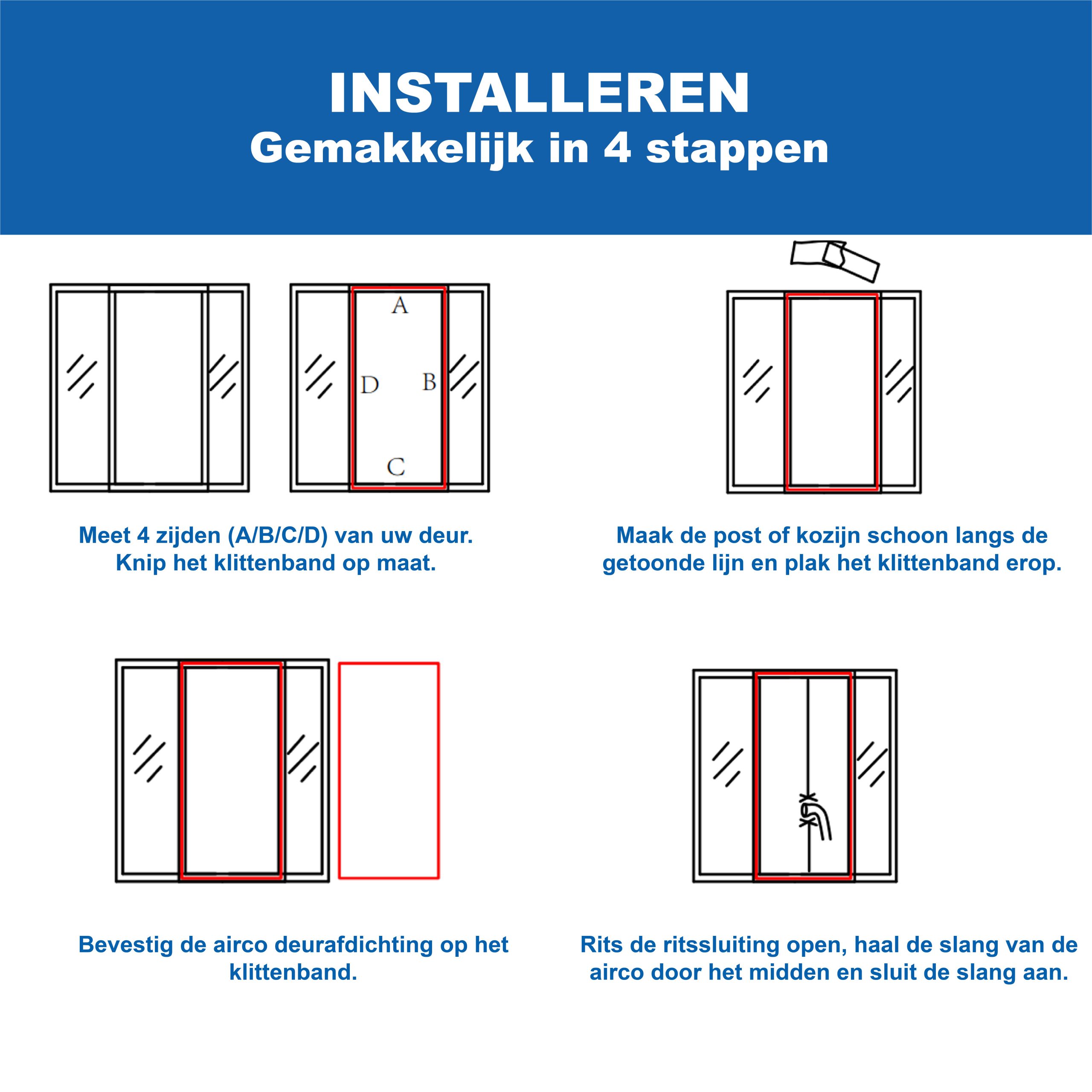 INSTALLEREN
Gemakkelijk in 4 stappen

A
D
B
C

Meet 4 zijden (A/B/C/D) van uw deur. Knip het klittenband op maat.

Maak de post of kozijn schoon langs de getoonde lijn en plak het klittenband erop.

Bevestig de airco deurafdichting op het klittenband.

Rits de ritssluiting open, haal de slang van de airco door het midden en sluit de slang aan.